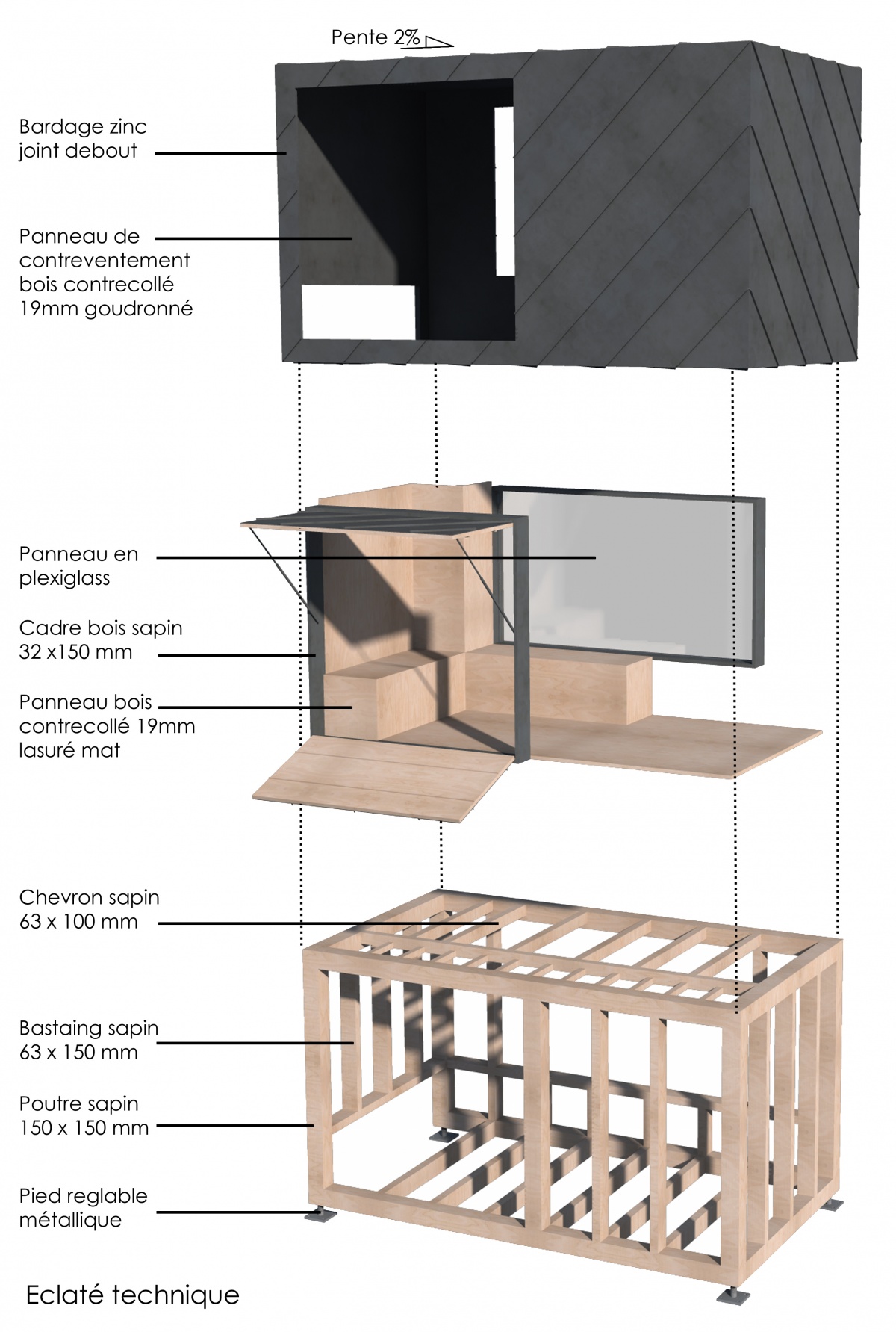 Pente 2%

Bardage zinc joint debout

Panneau de contreventement bois contrecollé 19mm goudronné

Panneau en plexiglass

Cadre bois sapin 32 x150 mm

Panneau bois contrecollé 19mm lasuré mat

Chevron sapin 63 x 100 mm

Bastaing sapin 63 x 150 mm

Poutre sapin 150 x 150 mm

Pied reglable métallique

Eclaté technique